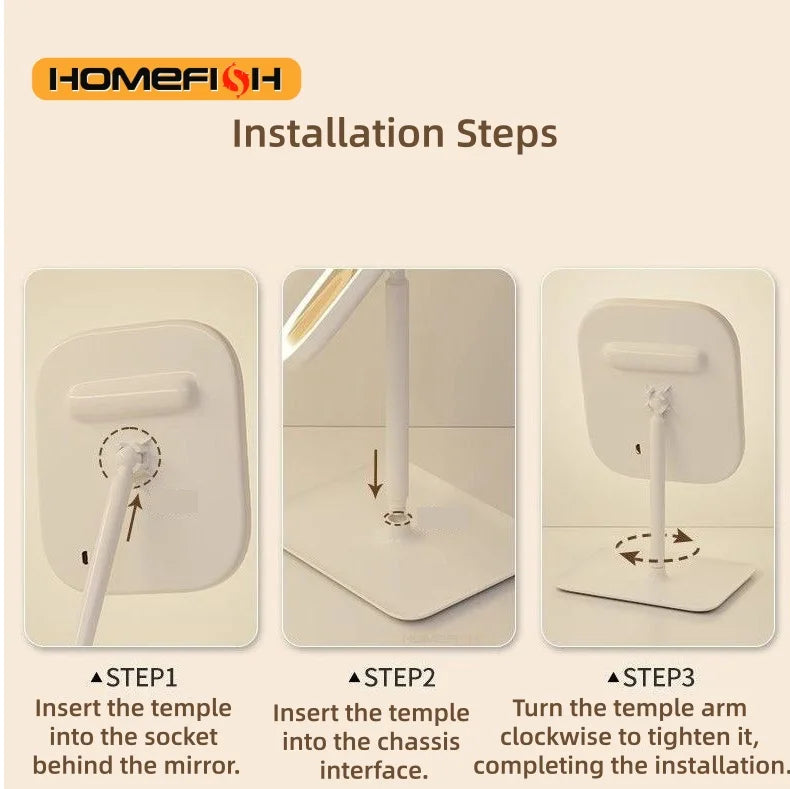 HOMEFISH

Installation Steps

▲STEP1
Insert the temple into the socket behind the mirror.

▲STEP2
Insert the temple into the chassis interface.

▲STEP3
Turn the temple arm clockwise to tighten it, completing the installation.